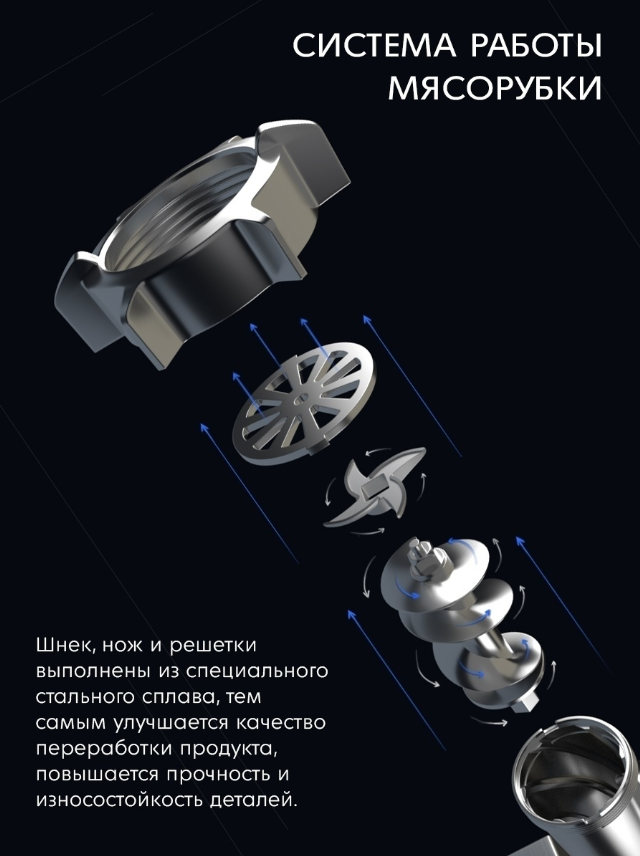 СИСТЕМА РАБОТЫ МЯСОРУБКИ

Шнек, нож и решетки выполнены из специального стального сплава, тем самым улучшается качество переработки продукта, повышается прочность и износостойкость деталей.